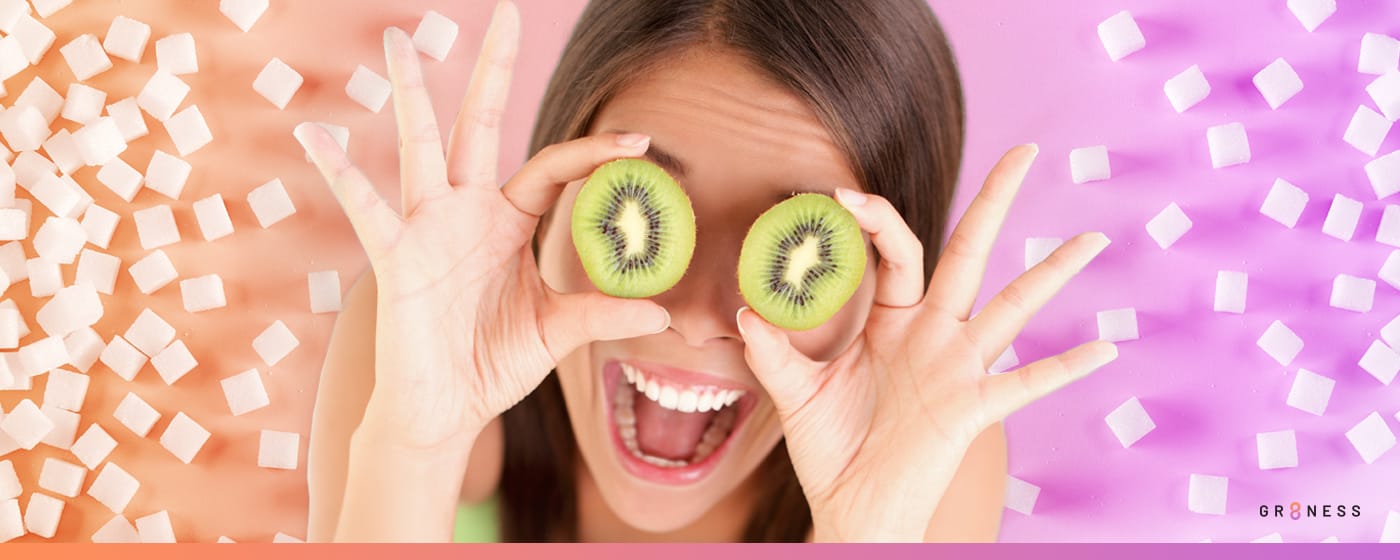 GR8NESS