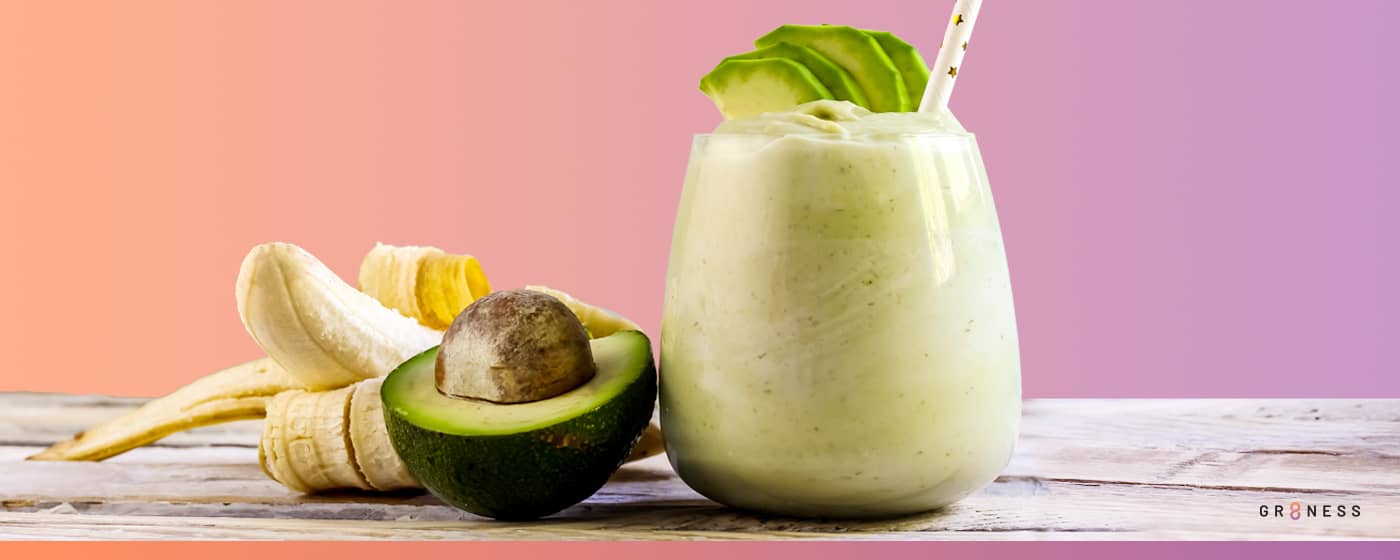 GR8NESS