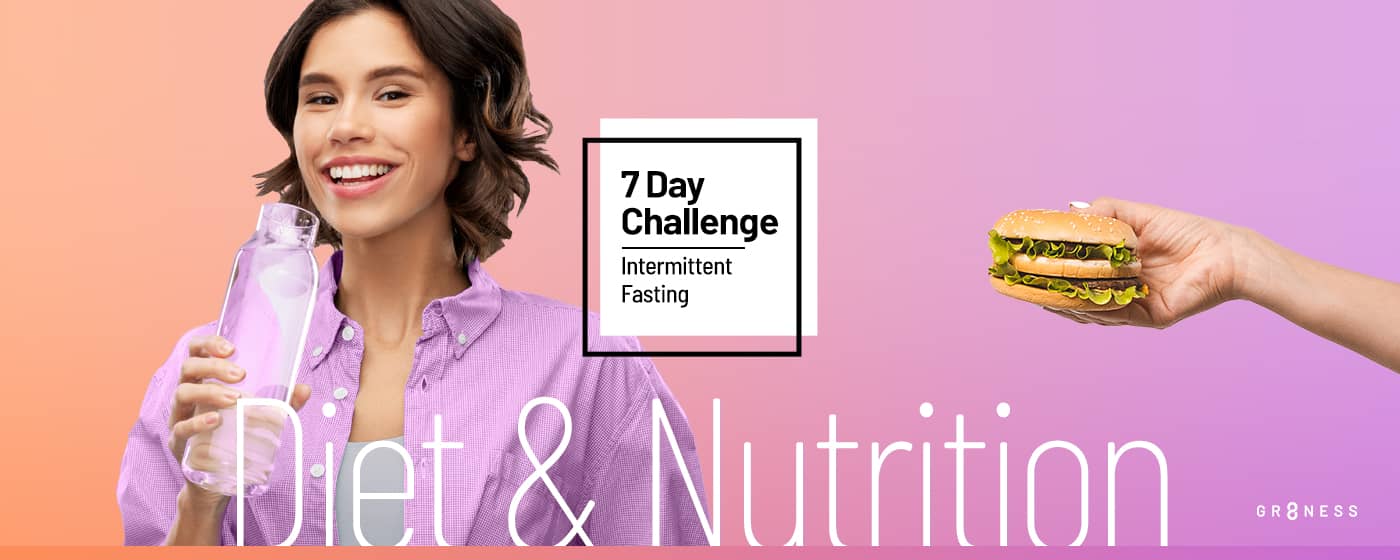 7 Day Challenge

Intermittent Fasting

Diet & Nutrition

GR8NESS