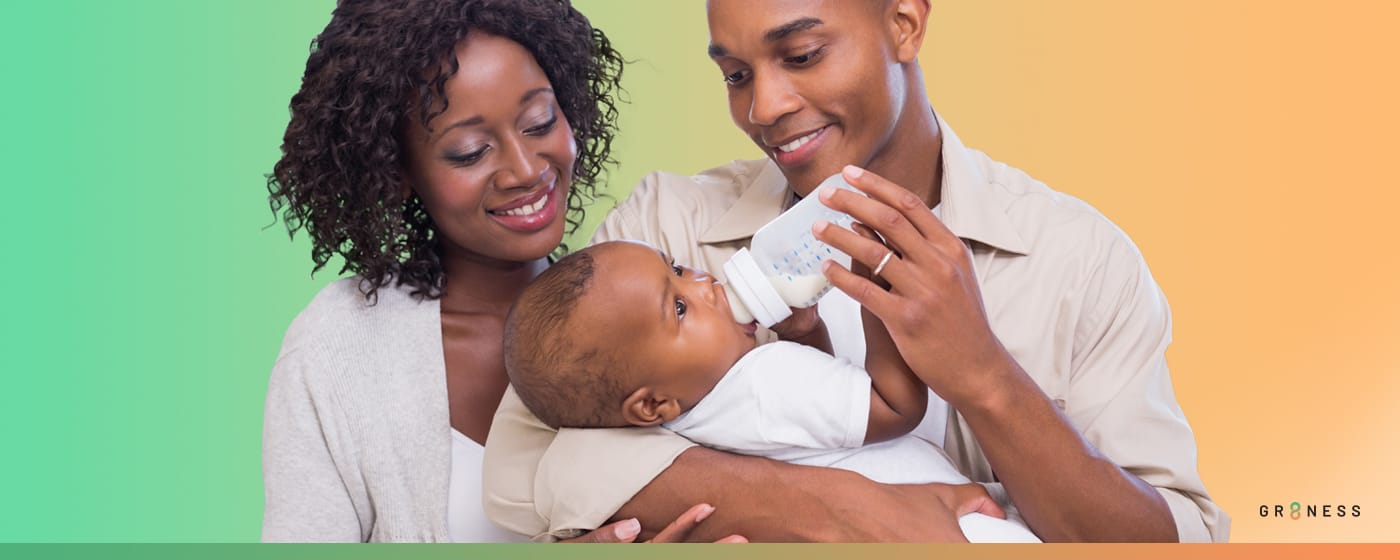 GR8NESS