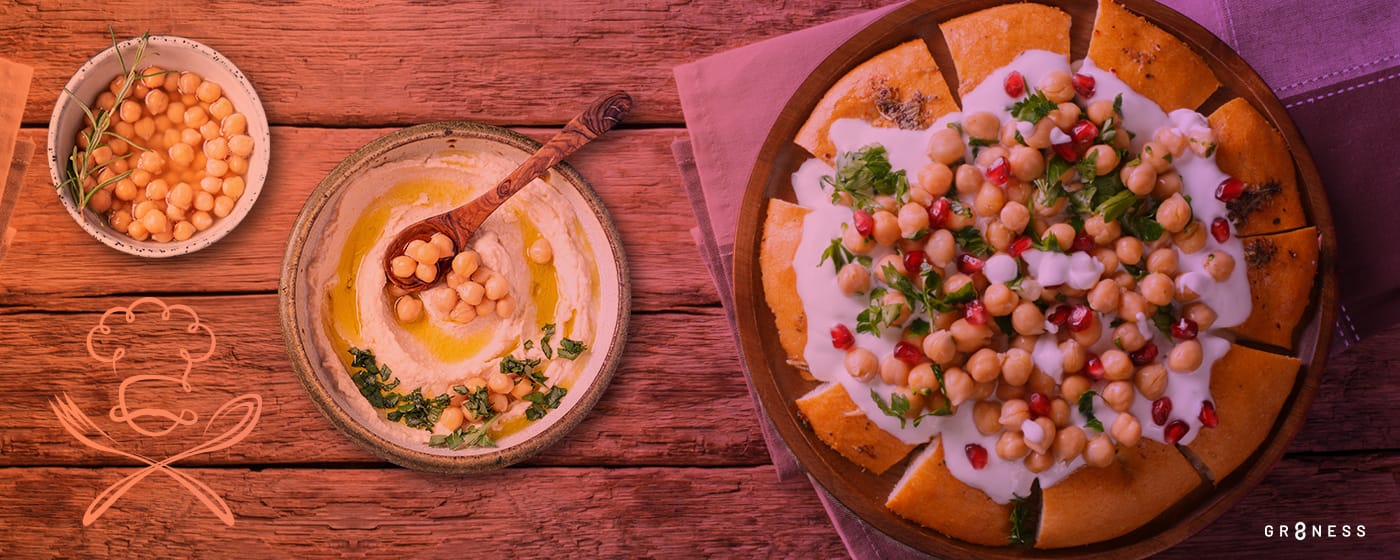 GR8NESS