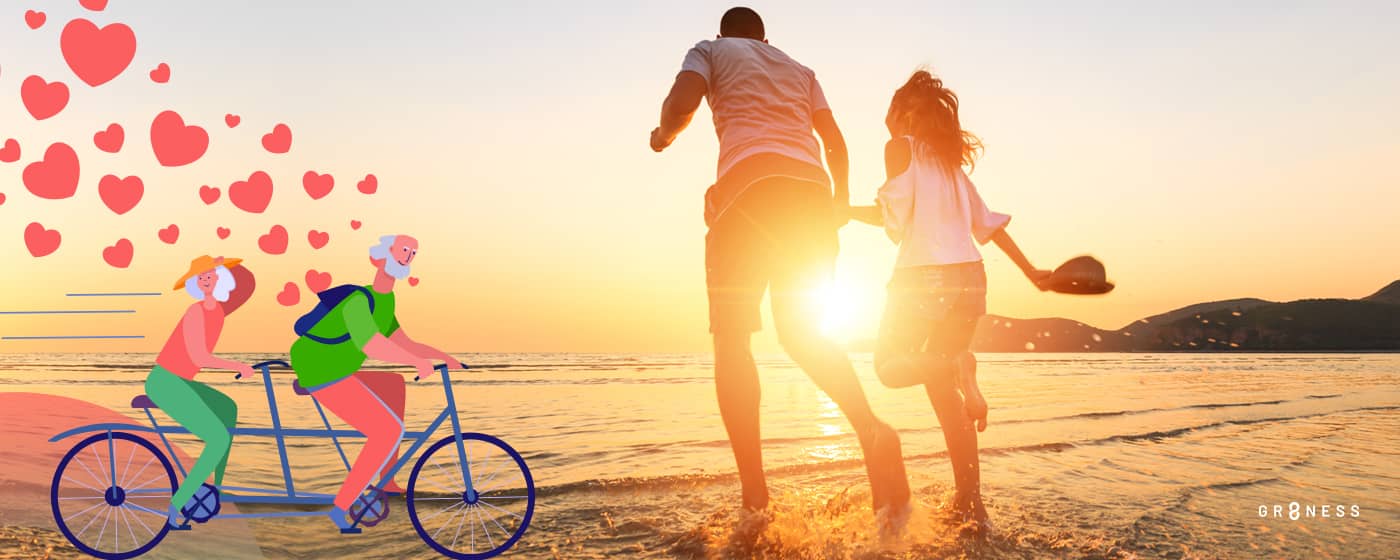 GR8NESS