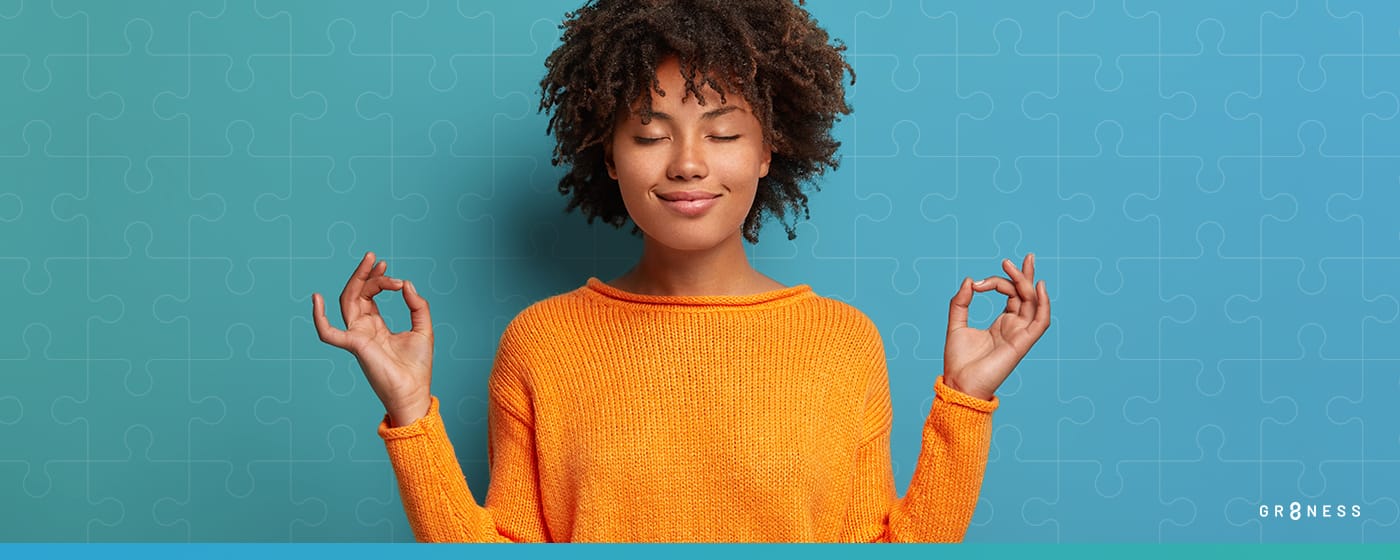 GR8NESS