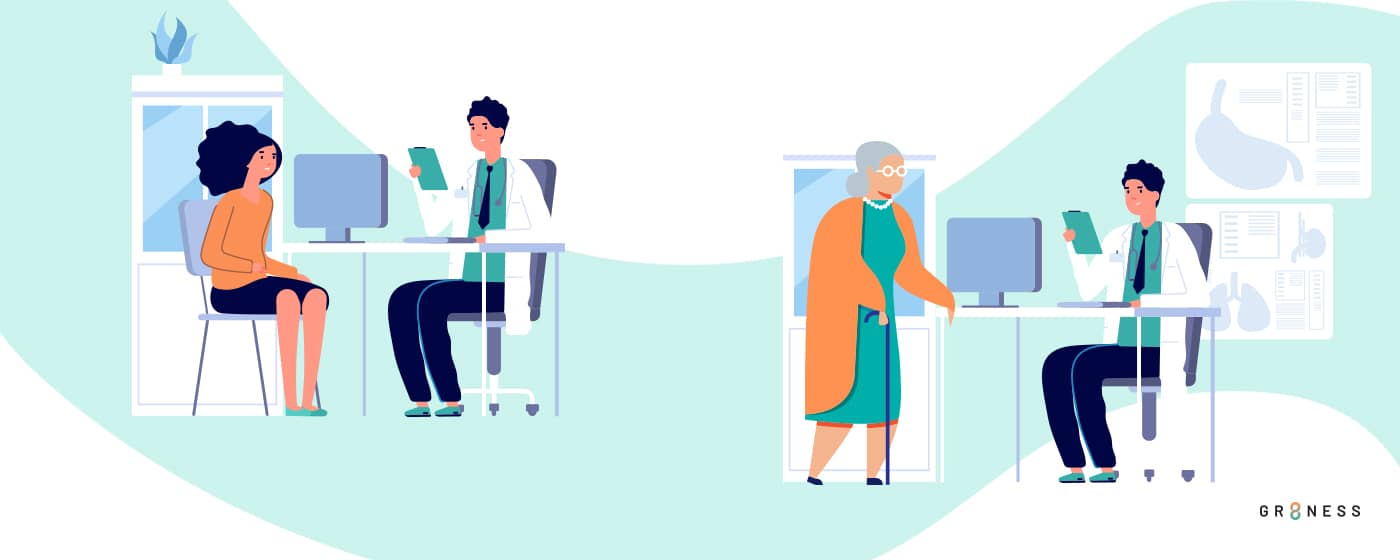 GR8NESS