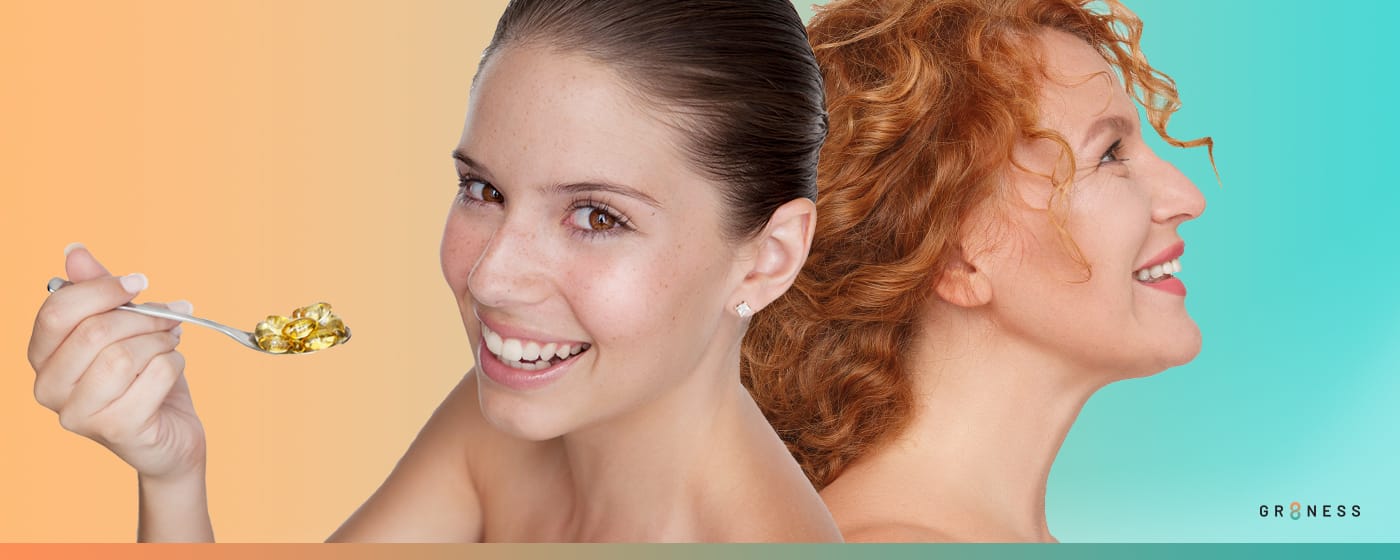 GR8NESS