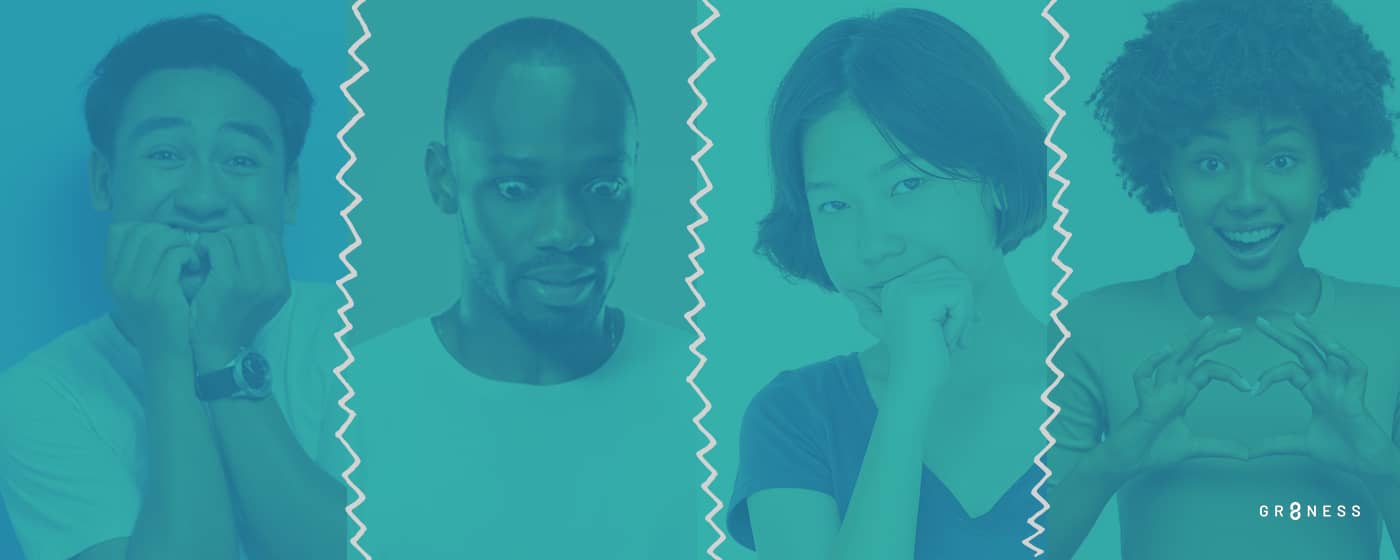 GR8NESS