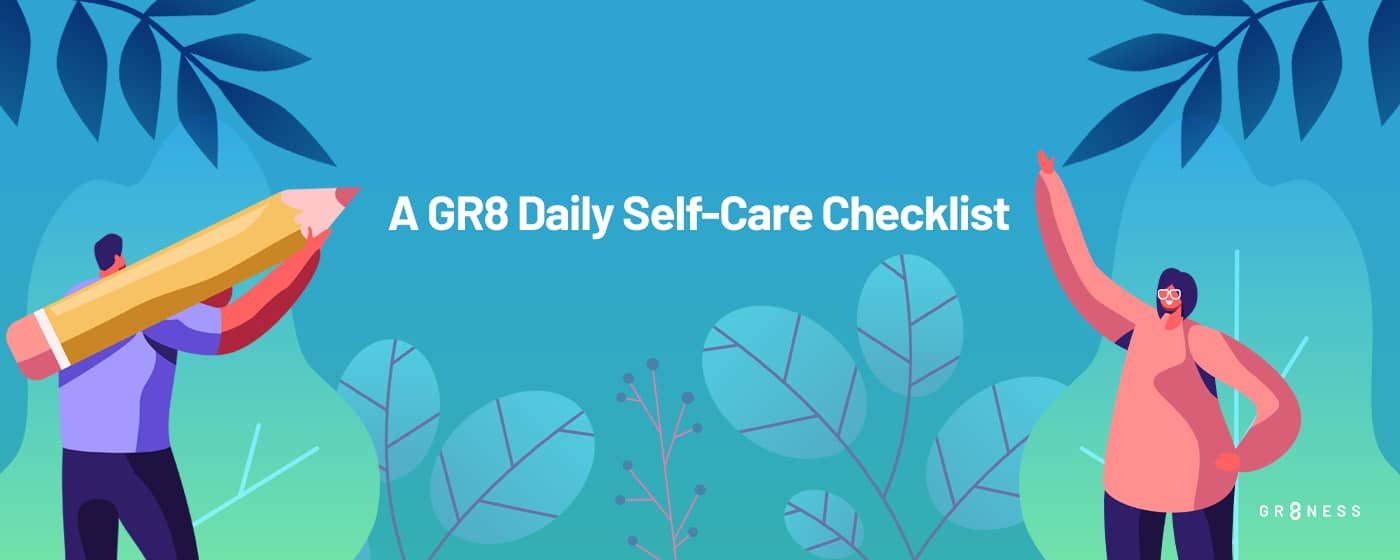 A GR8 Daily Self-Care Checklist

GR8NESS