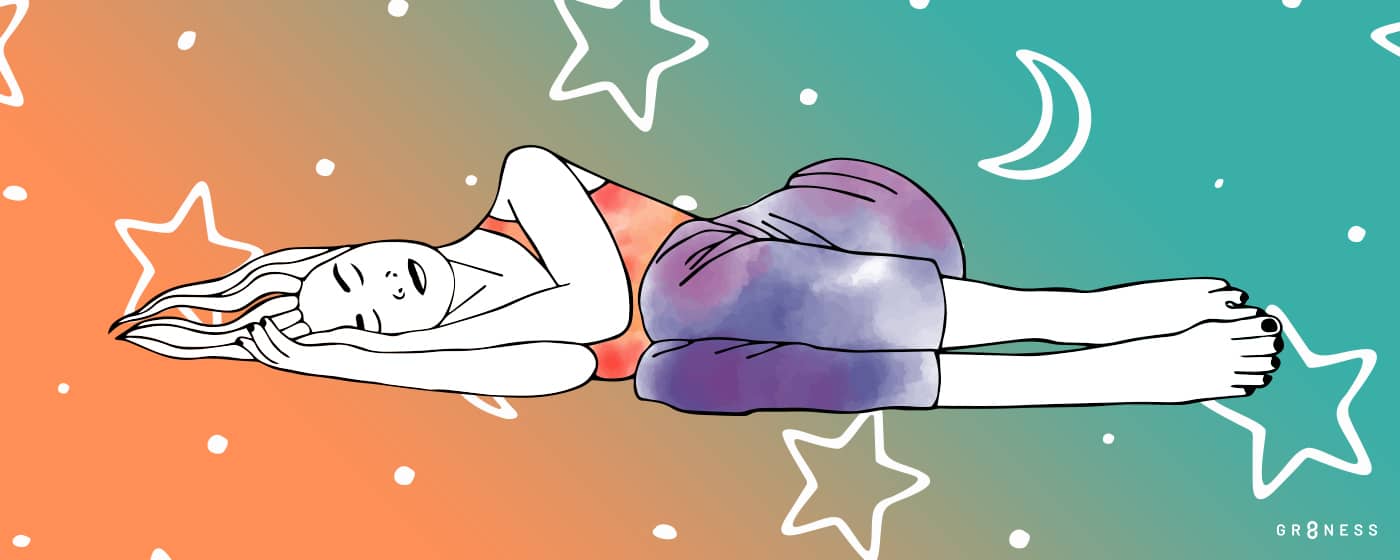 GR8NESS