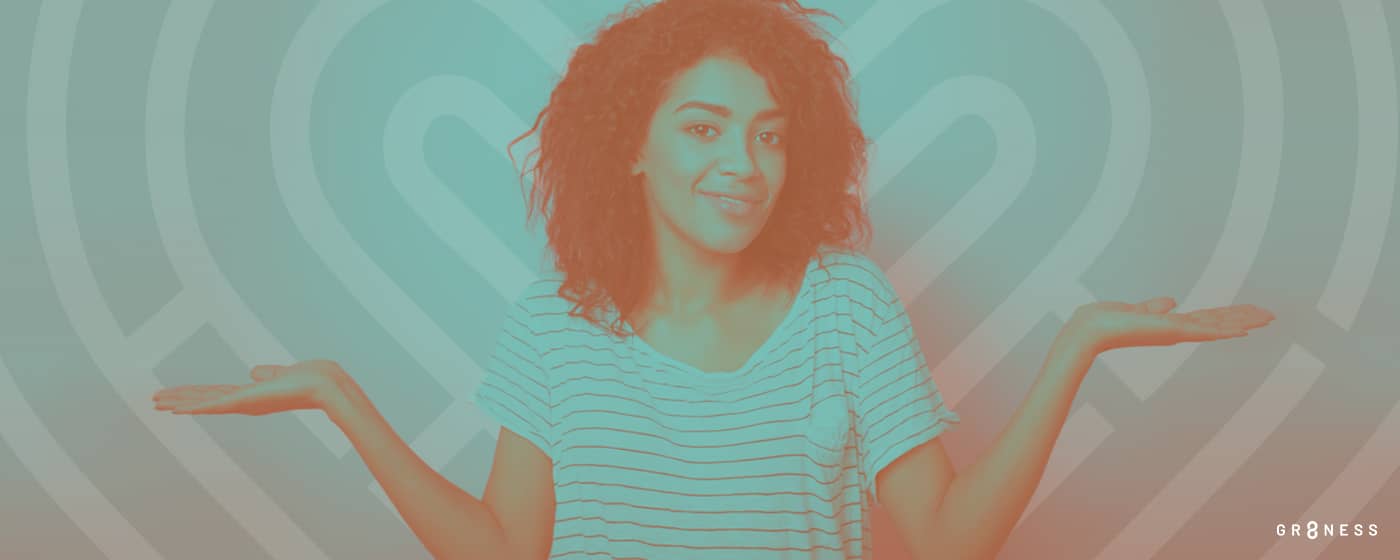 GR8NESS