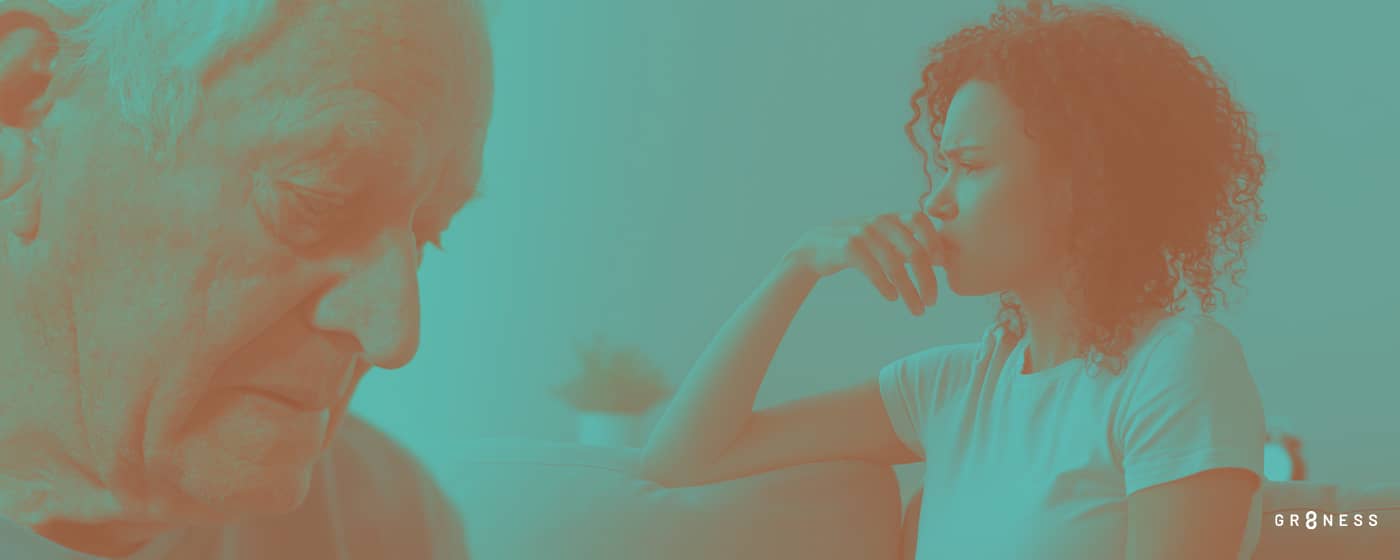 GR8NESS