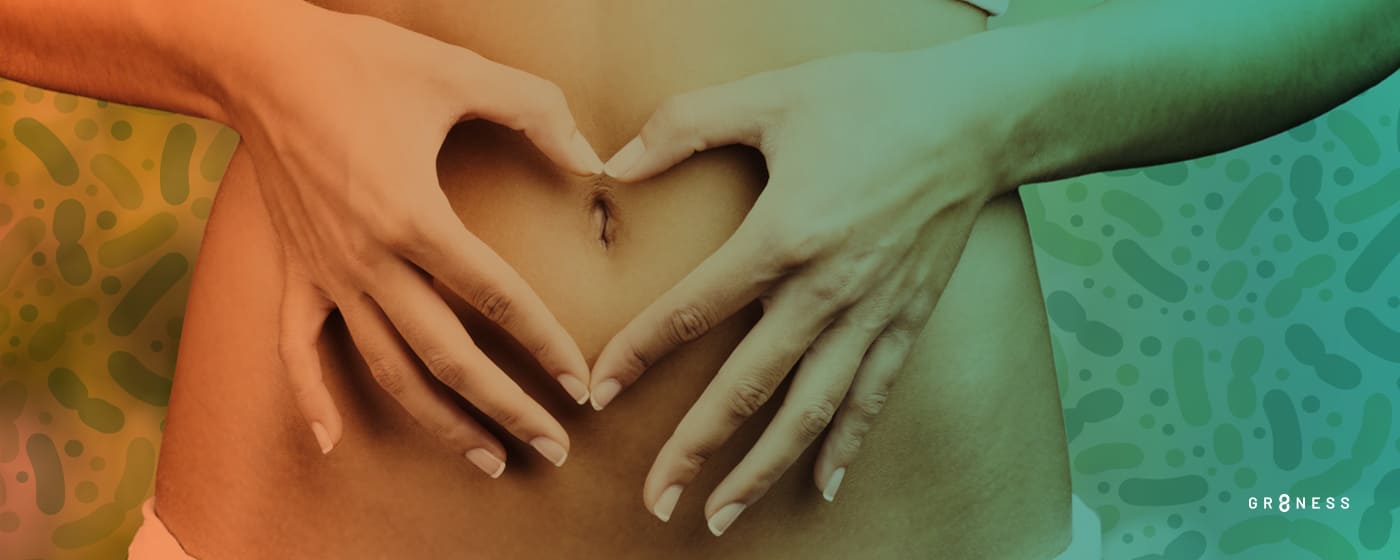 GR8NESS