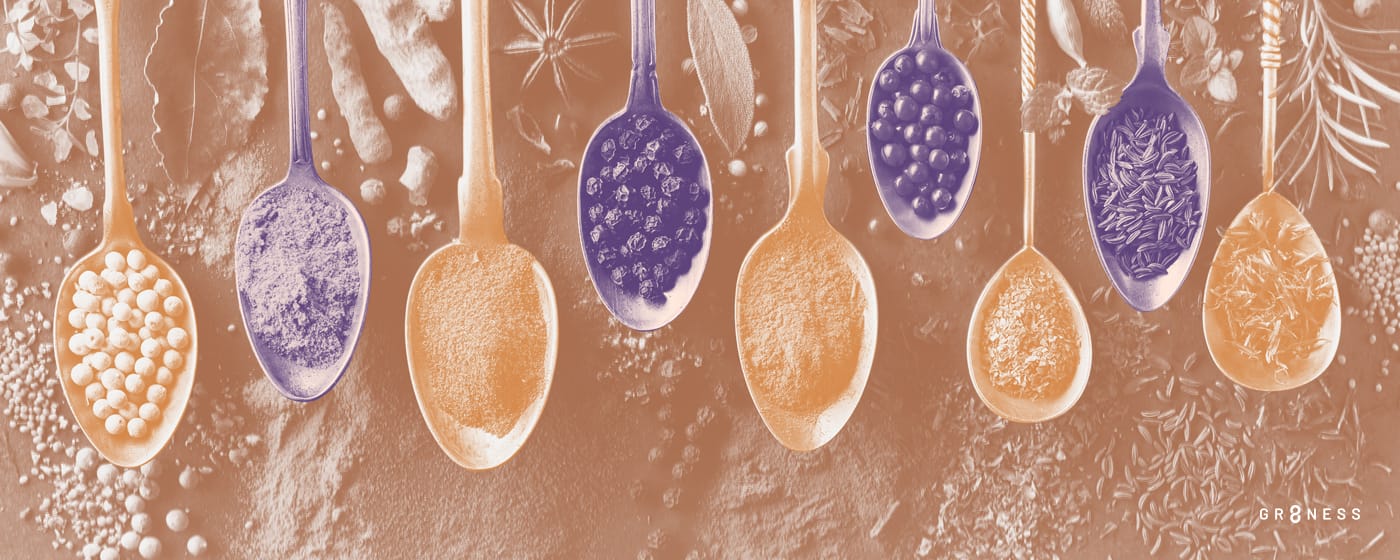 GR8NESS