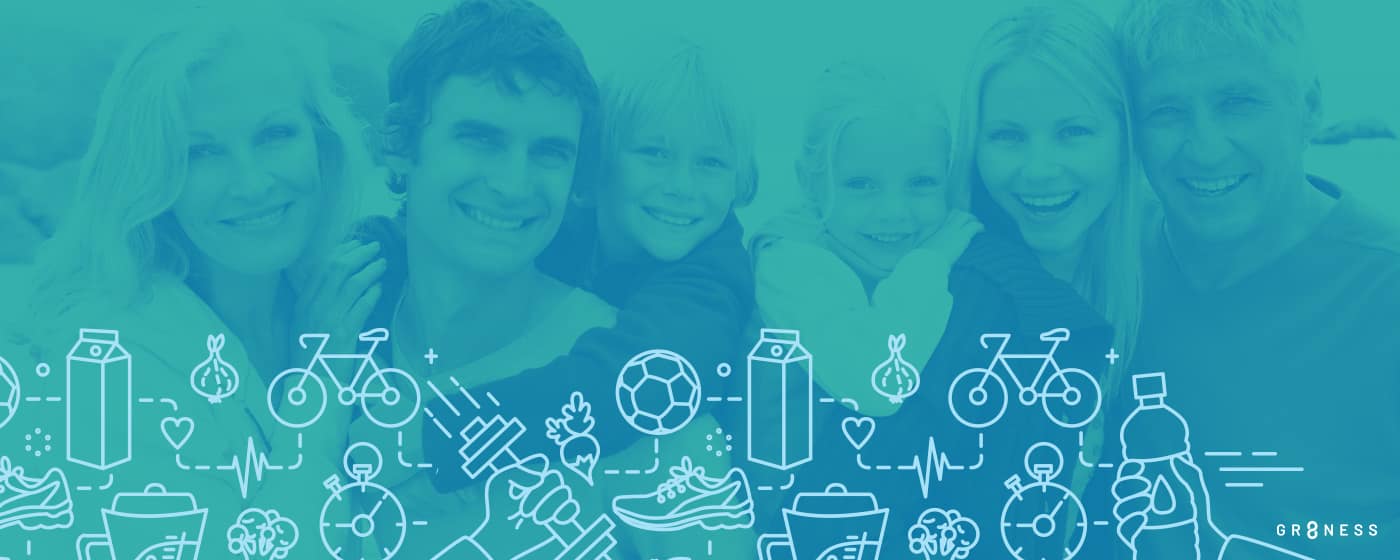 GR8NESS