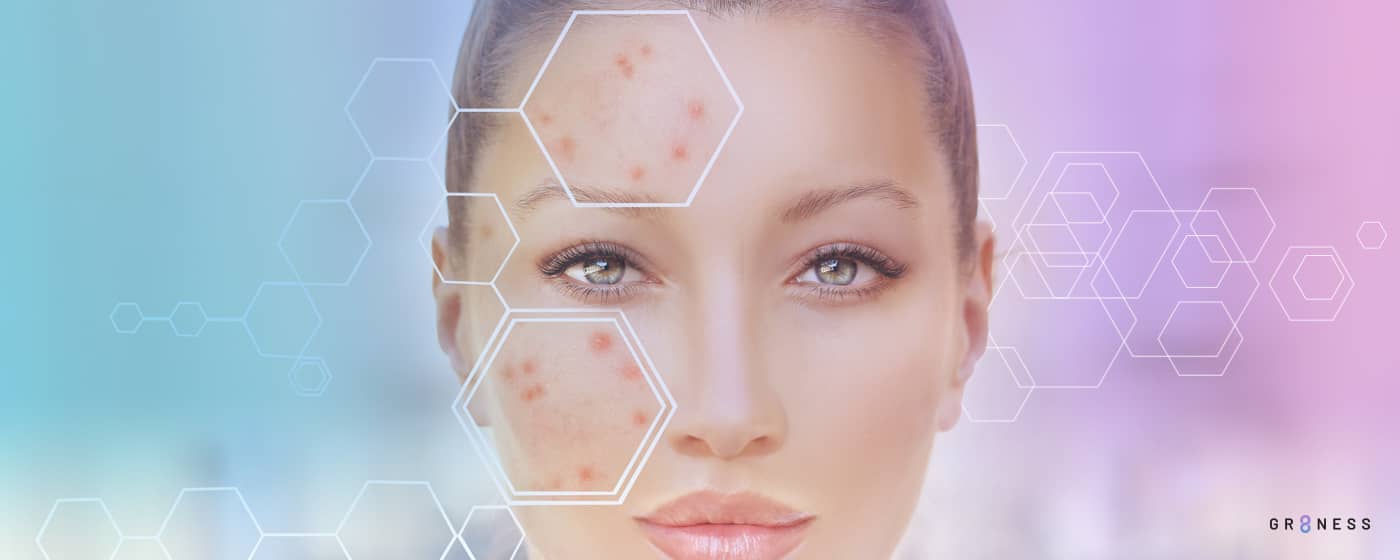 GR8NESS