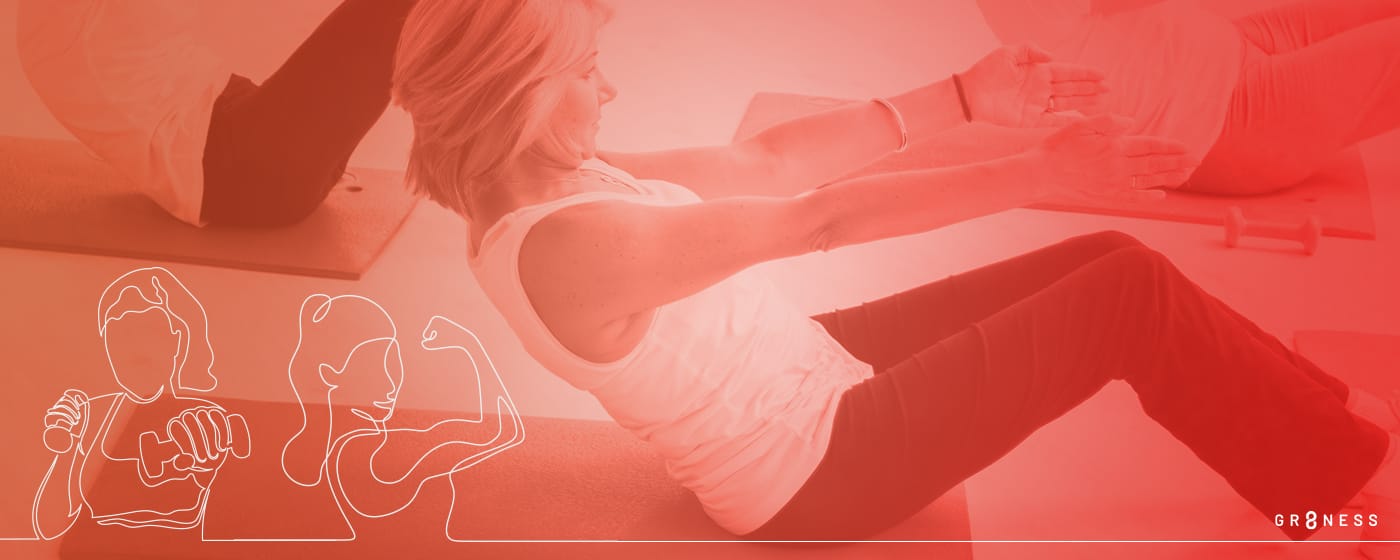 GR8NESS