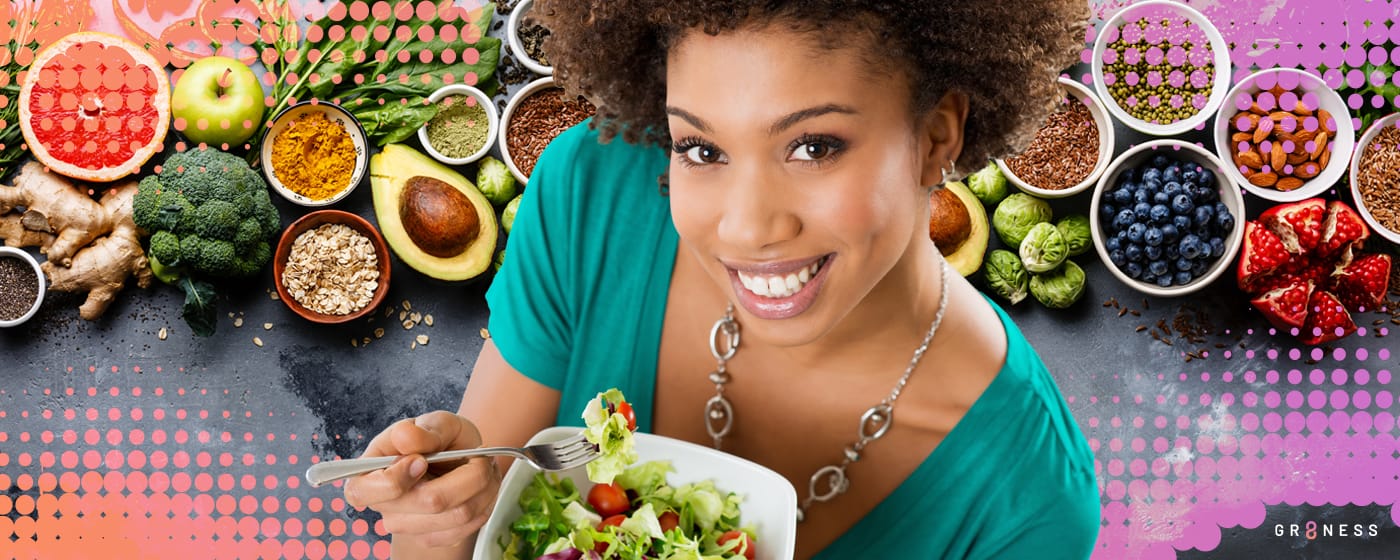 GR8NESS