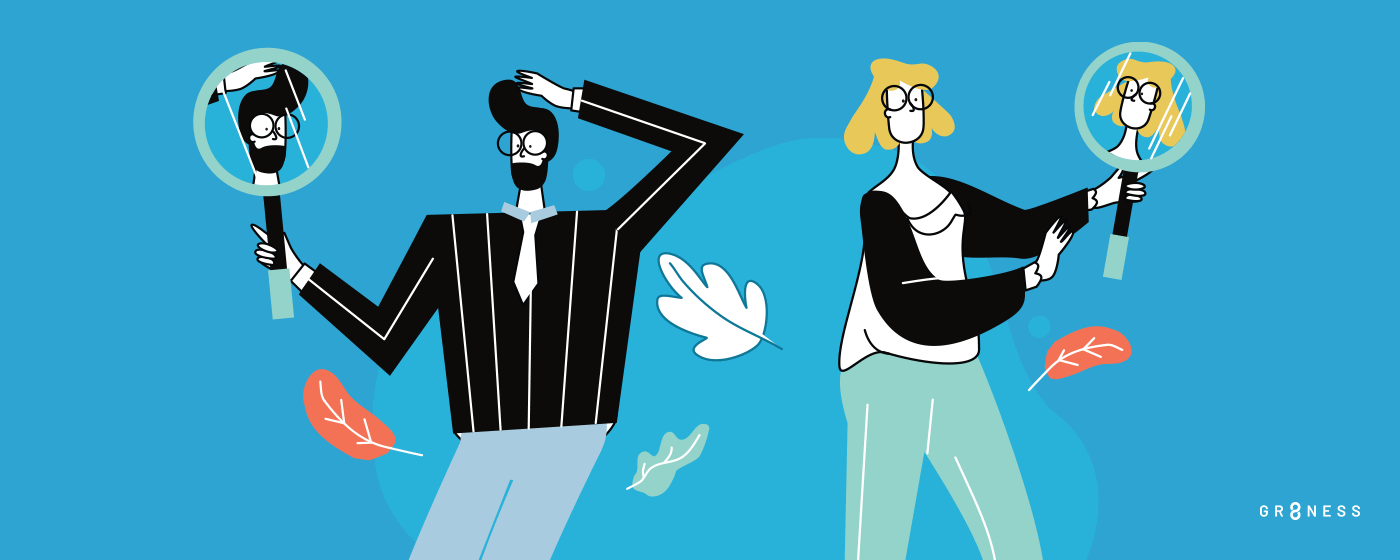 GR8NESS