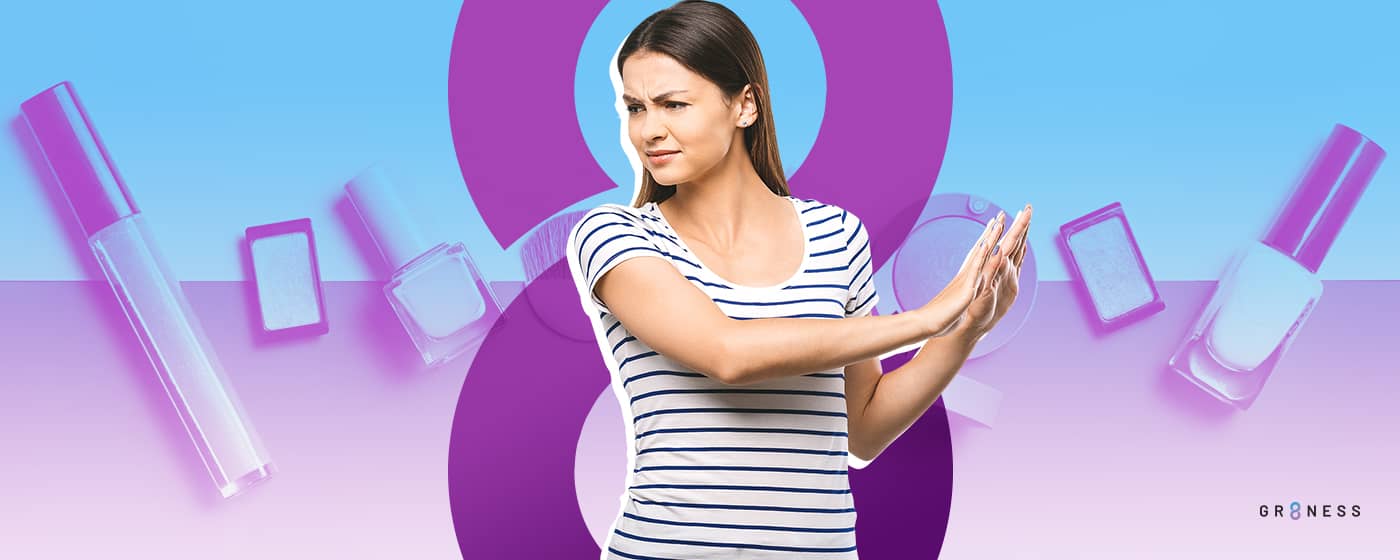 8

GR8NESS