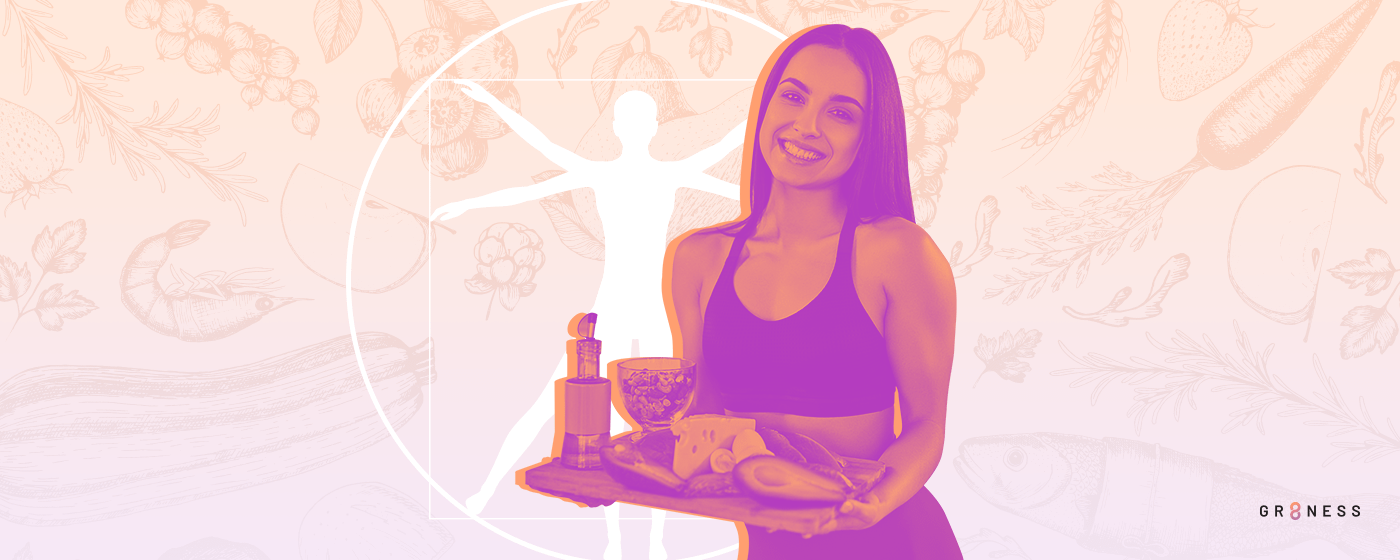 GR8NESS