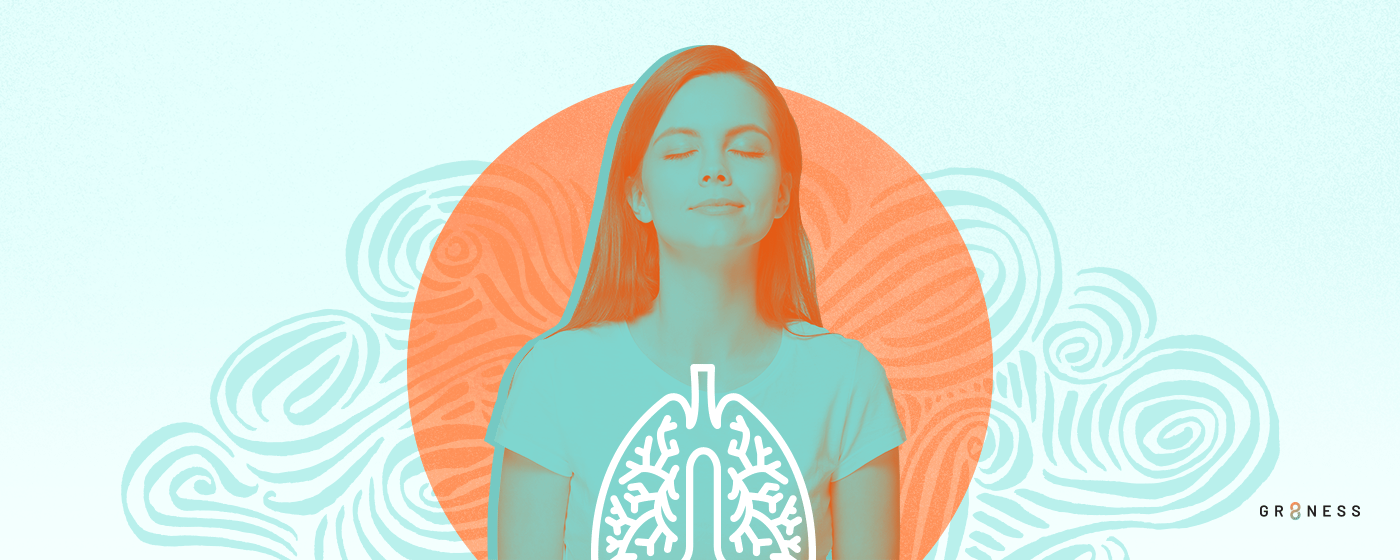 GR8NESS