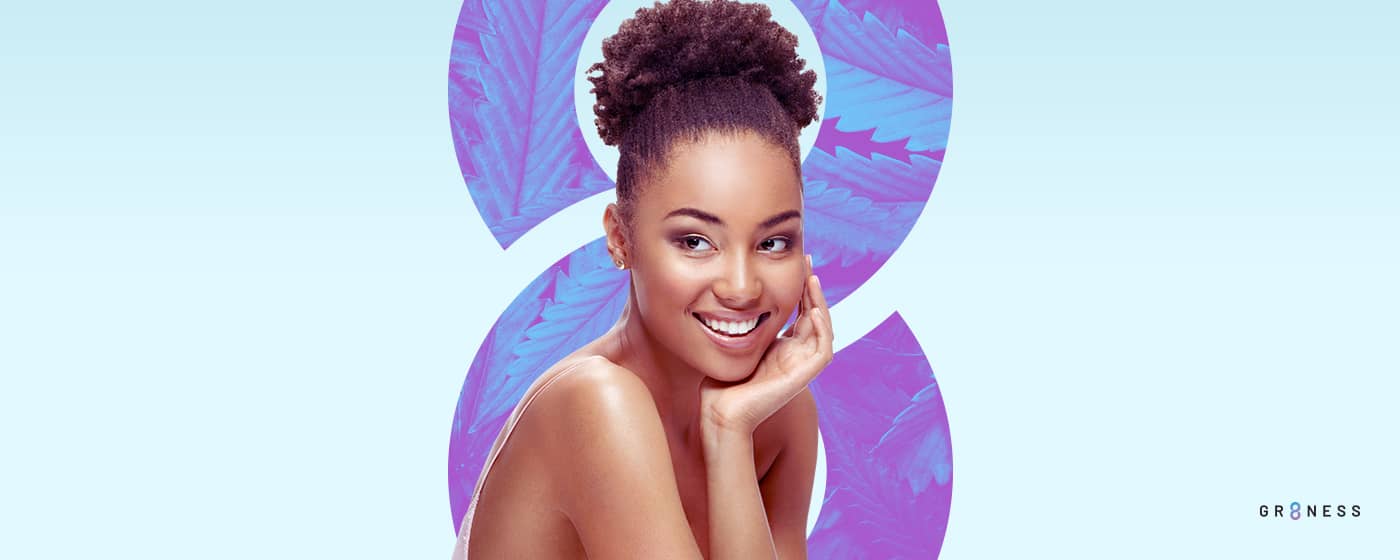 GR8NESS