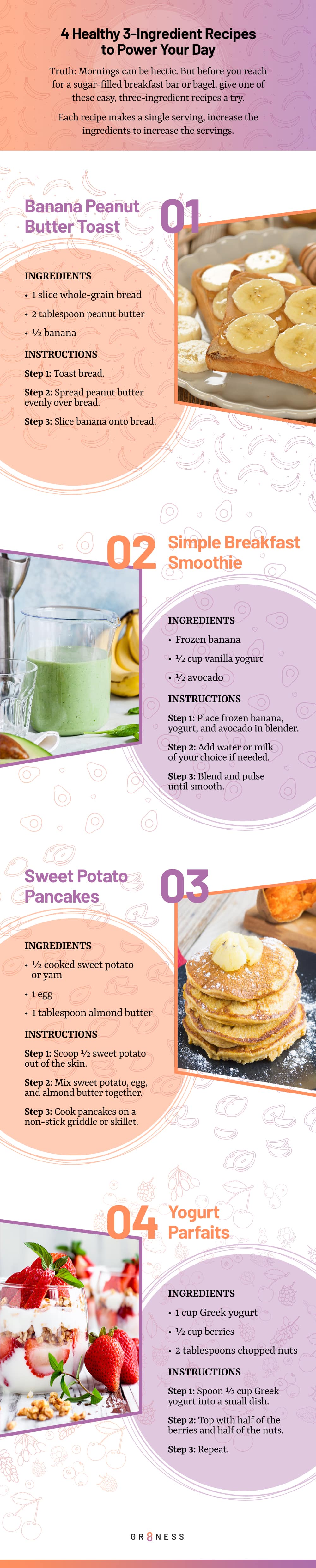 4 Healthy 3-Ingredient Recipes to Power Your Day

Truth: Mornings can be hectic. But before you reach for a sugar-filled breakfast bar or bagel, give one of these easy, three-ingredient recipes a try.

Each recipe makes a single serving, increase the ingredients to increase the servings.

Banana Peanut Butter Toast

01

INGREDIENTS

• 1 slice whole-grain bread
• 2 tablespoon peanut butter
• ½ banana

INSTRUCTIONS

Step 1: Toast bread.

Step 2: Spread peanut butter evenly over bread.

Step 3: Slice banana onto bread.

02

Simple Breakfast Smoothie

INGREDIENTS

• Frozen banana
• ½ cup vanilla yogurt
• ½ avocado

INSTRUCTIONS

Step 1: Place frozen banana, yogurt, and avocado in blender.

Step 2: Add water or milk of your choice if needed.

Step 3: Blend and pulse until smooth.

Sweet Potato Pancakes

03

INGREDIENTS

• ½ cooked sweet potato or yam
• 1 egg
• 1 tablespoon almond butter

INSTRUCTIONS

Step 1: Scoop ½ sweet potato out of the skin.

Step 2: Mix sweet potato, egg, and almond butter together.

Step 3: Cook pancakes on a non-stick griddle or skillet.

04

Yogurt Parfaits

INGREDIENTS

• 1 cup Greek yogurt
• ½ cup berries
• 2 tablespoons chopped nuts

INSTRUCTIONS

Step 1: Spoon ½ cup Greek yogurt into a small dish.

Step 2: Top with half of the berries and half of the nuts.

Step 3: Repeat.

GR8NESS