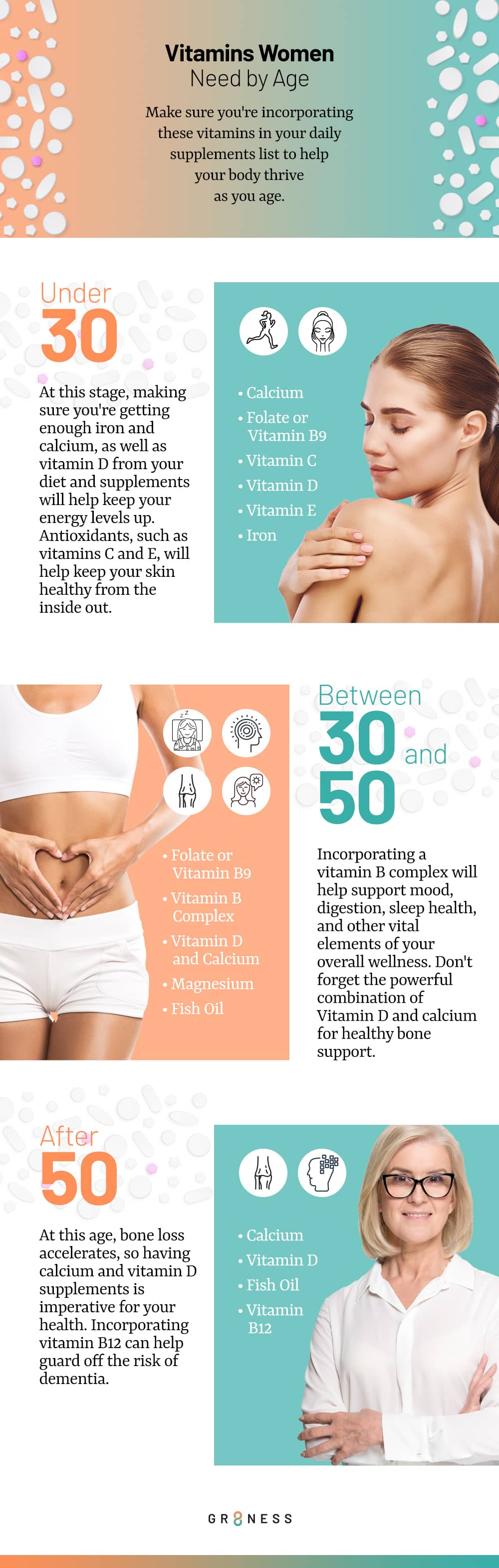 Vitamins Women
Need by Age

Make sure you're incorporating these vitamins in your daily supplements list to help your body thrive as you age.

Under
30

At this stage, making sure you're getting enough iron and calcium, as well as vitamin D from your diet and supplements will help keep your energy levels up. Antioxidants, such as vitamins C and E, will help keep your skin healthy from the inside out.

• Calcium
• Folate or Vitamin B9
• Vitamin C
• Vitamin D
• Vitamin E
• Iron

• Folate or Vitamin B9
• Vitamin B Complex
• Vitamin D and Calcium
• Magnesium
• Fish Oil

Between
30 and
50

Incorporating a vitamin B complex will help support mood, digestion, sleep health, and other vital elements of your overall wellness. Don't forget the powerful combination of Vitamin D and calcium for healthy bone support.

After
50

At this age, bone loss accelerates, so having calcium and vitamin D supplements is imperative for your health. Incorporating vitamin B12 can help guard off the risk of dementia.

• Calcium
• Vitamin D
• Fish Oil
• Vitamin B12

GR8NESS