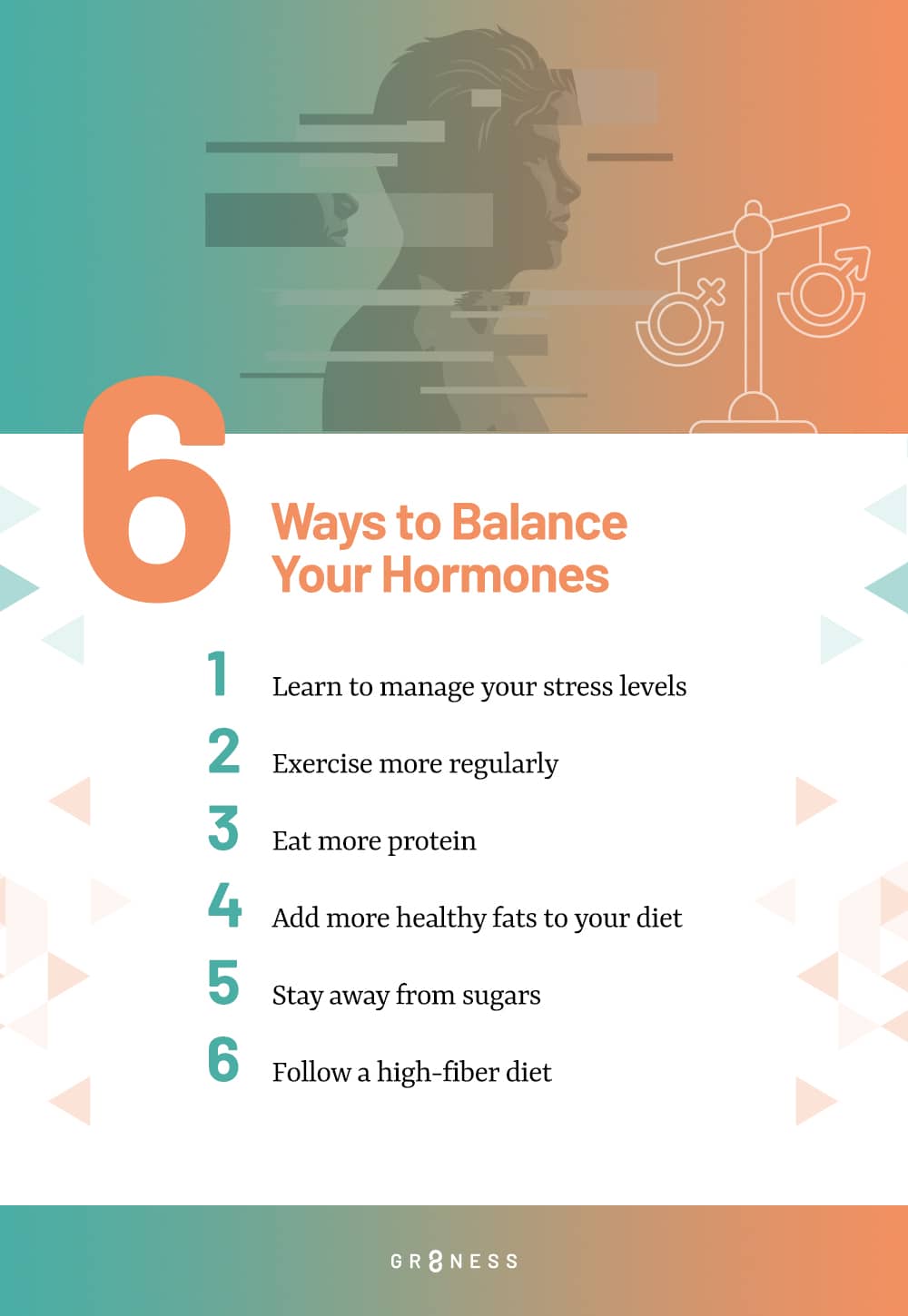 6 Ways to Balance Your Hormones

1 Learn to manage your stress levels

2 Exercise more regularly

3 Eat more protein

4 Add more healthy fats to your diet

5 Stay away from sugars

6 Follow a high-fiber diet

GR8NESS