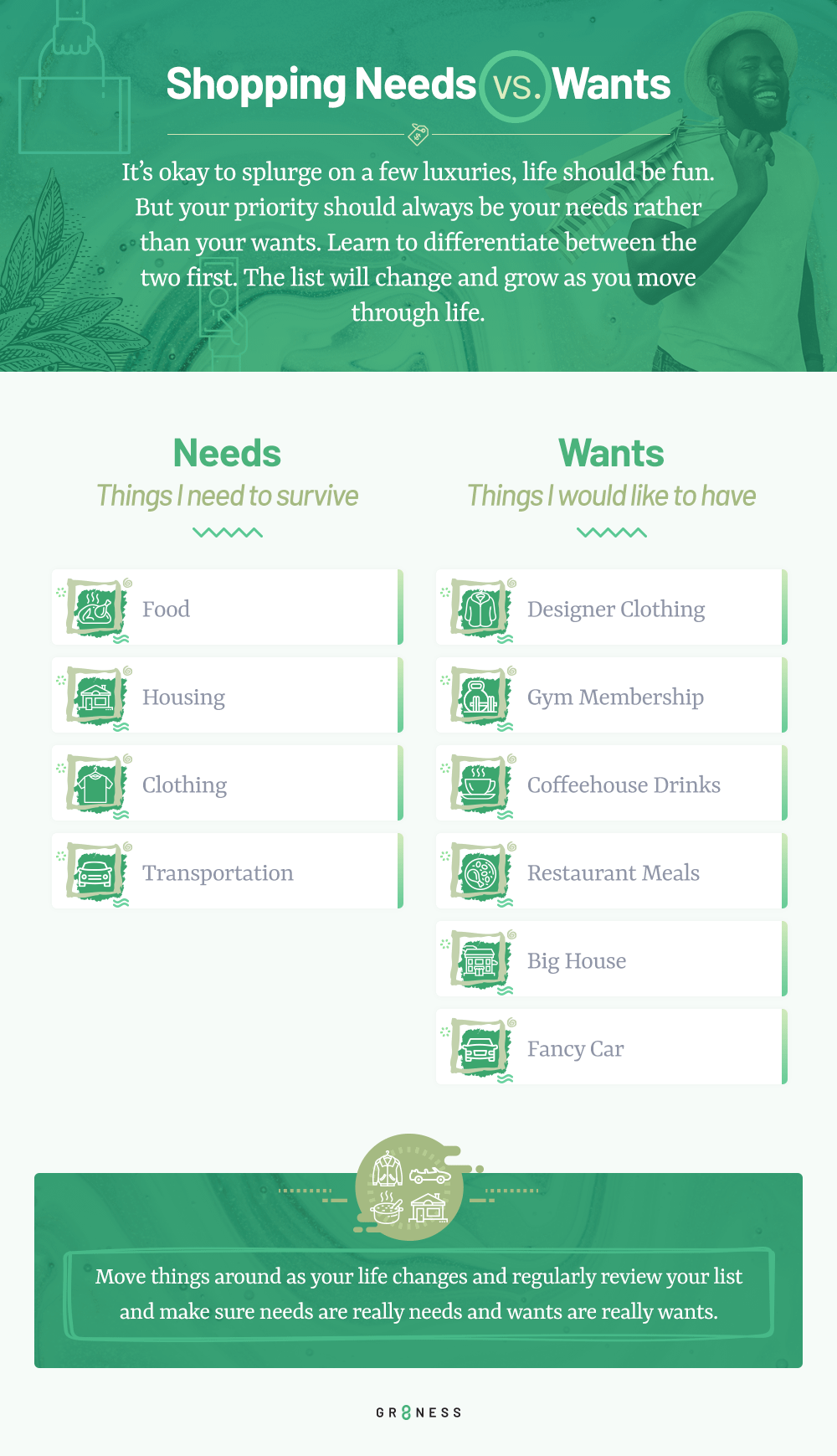 Shopping Needs vs. Wants

It's okay to splurge on a few luxuries, life should be fun. But your priority should always be your needs rather than your wants. Learn to differentiate between the two first. The list will change and grow as you move through life.

Needs
Things I need to survive

Food

Housing

Clothing

Transportation

Wants
Things I would like to have

Designer Clothing

Gym Membership

Coffeehouse Drinks

Restaurant Meals

Big House

Fancy Car

Move things around as your life changes and regularly review your list and make sure needs are really needs and wants are really wants.

GR8NESS