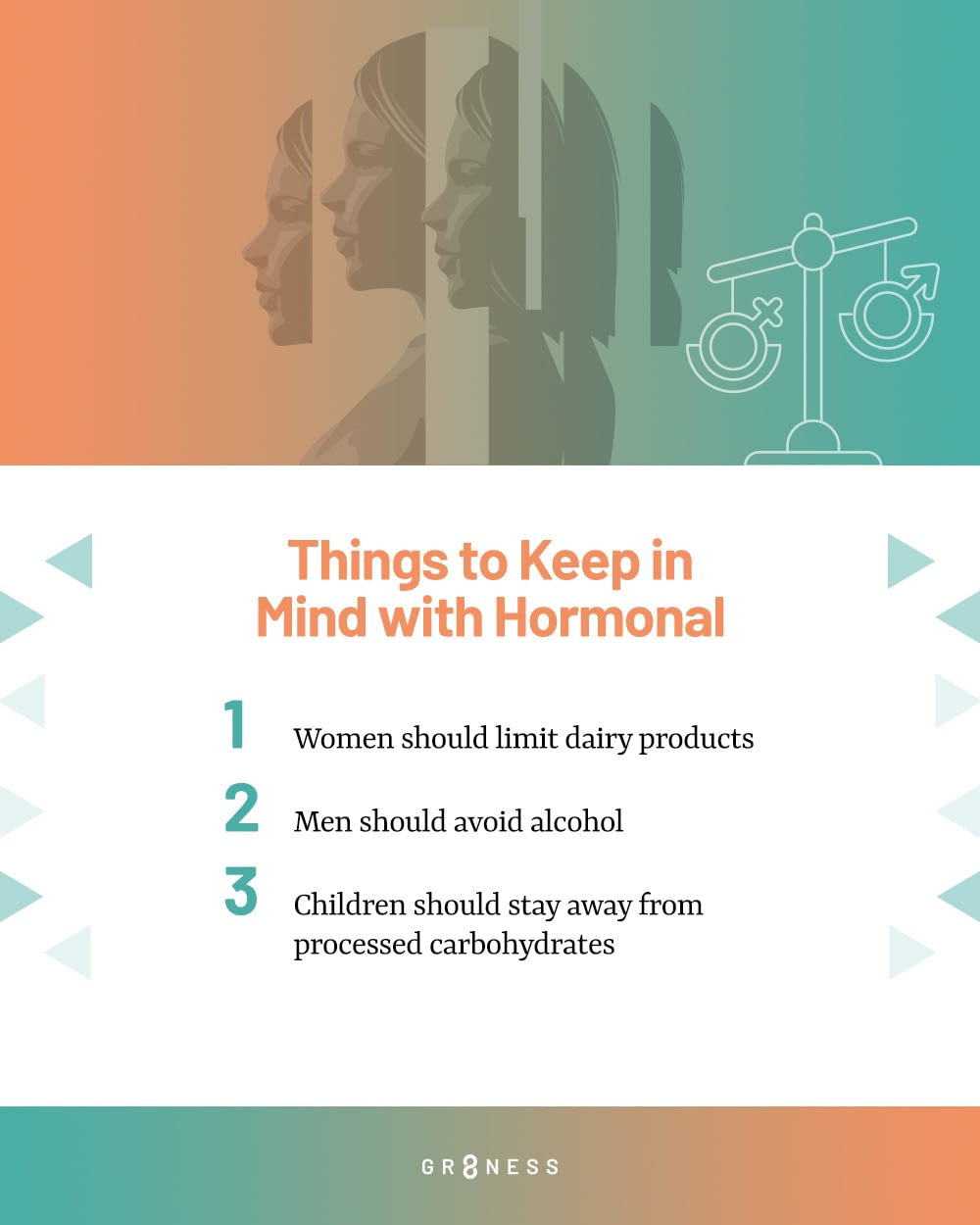 Things to Keep in Mind with Hormonal

1 Women should limit dairy products

2 Men should avoid alcohol

3 Children should stay away from processed carbohydrates

GR8NESS